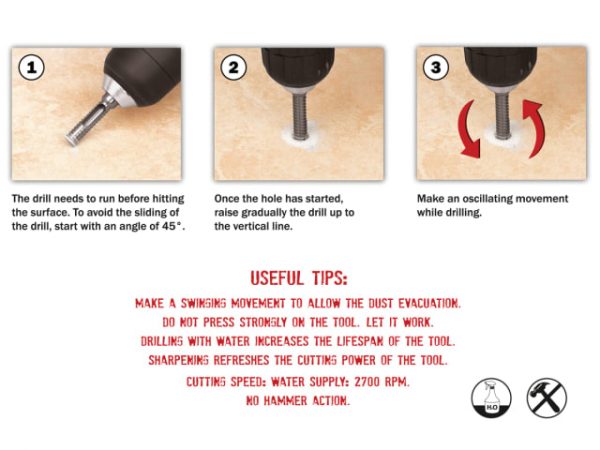 1

The drill needs to run before hitting the surface. To avoid the sliding of the drill, start with an angle of 45°.

2

Once the hole has started, raise gradually the drill up to the vertical line.

3

Make an oscillating movement while drilling.

USEFUL TIPS:

MAKE A SWINGING MOVEMENT TO ALLOW THE DUST EVACUATION.
DO NOT PRESS STRONGLY ON THE TOOL. LET IT WORK.
DRILLING WITH WATER INCREASES THE LIFESPAN OF THE TOOL.
SHARPENING REFRESHES THE CUTTING POWER OF THE TOOL.
CUTTING SPEED: WATER SUPPLY: 2700 RPM.
NO HAMMER ACTION.

$H_2O$