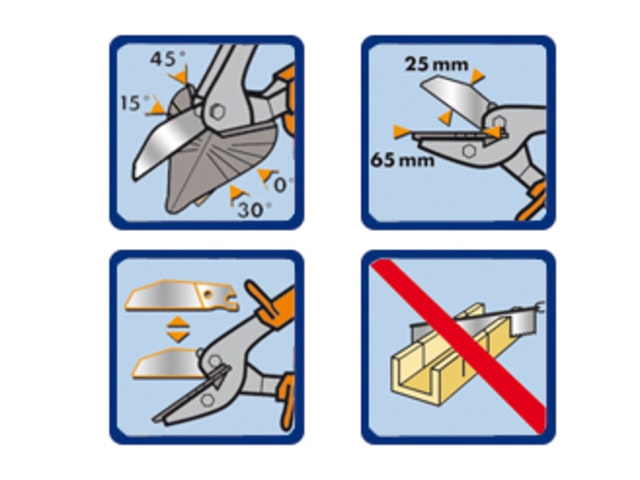 45°
15°
0°
30°

25 mm
65 mm