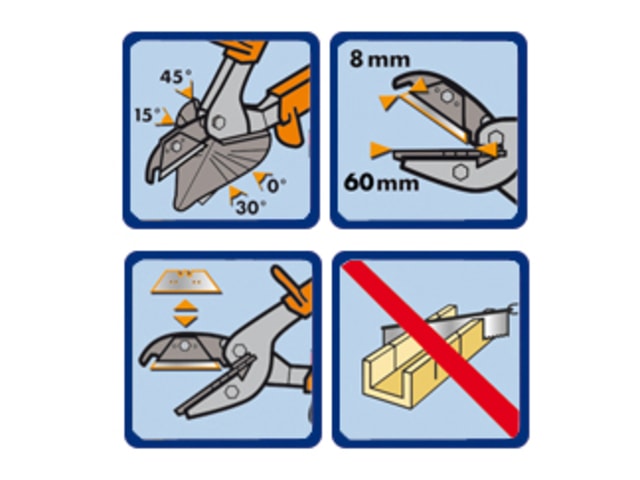 45°
15°
0°
30°

8 mm
60 mm